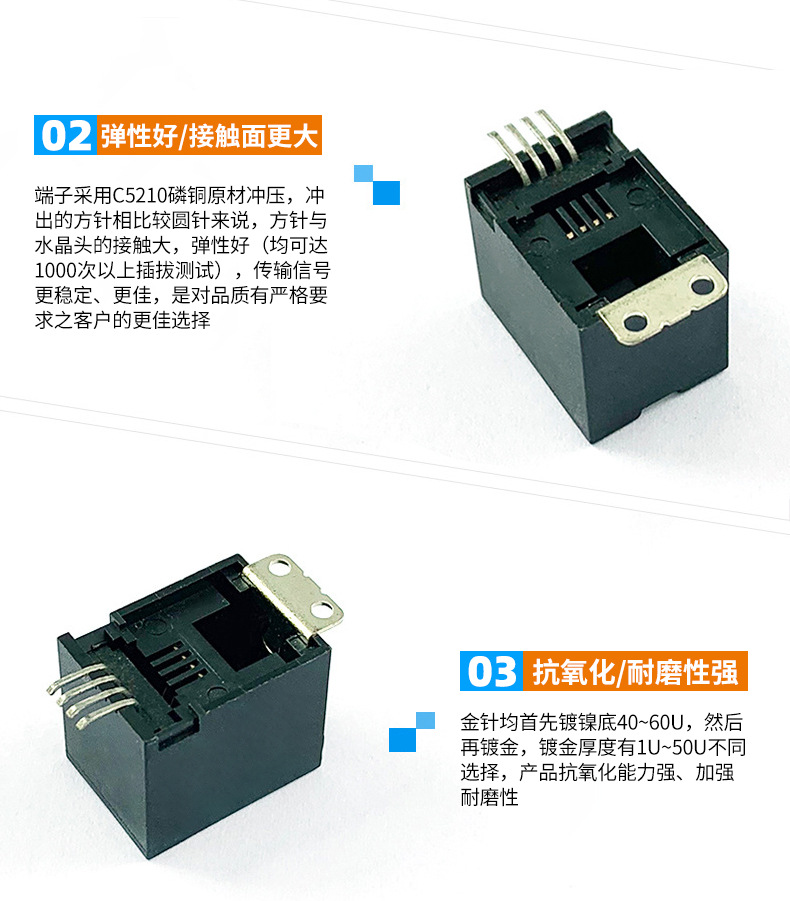 02 弹性好/接触面更大

端子采用C5210磷铜原材冲压，冲出的方针相比较圆针来说，方针与水晶头的接触大，弹性好（均可达1000次以上插拔测试），传输信号更稳定、更佳，是对品质有严格要求之客户的更佳选择

03 抗氧化/耐磨性强

金针均首先镀镍底40~60U，然后再镀金，镀金厚度有1U~50U不同选择，产品抗氧化能力强、加强耐磨性